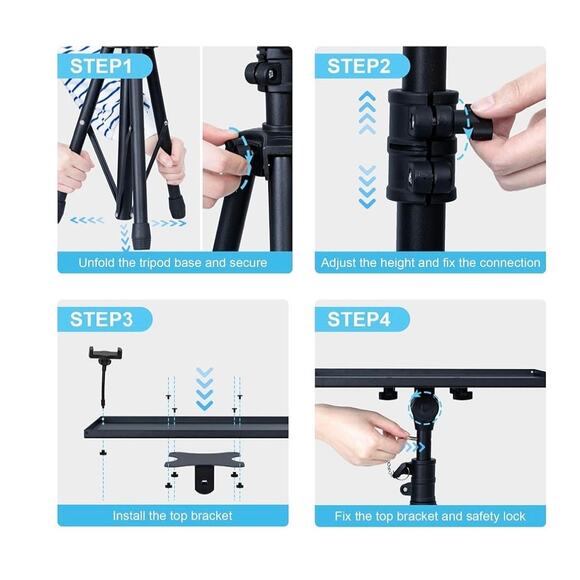 STEP1

Unfold the tripod base and secure

STEP2

Adjust the height and fix the connection

STEP3

Install the top bracket

STEP4

Fix the top bracket and safety lock